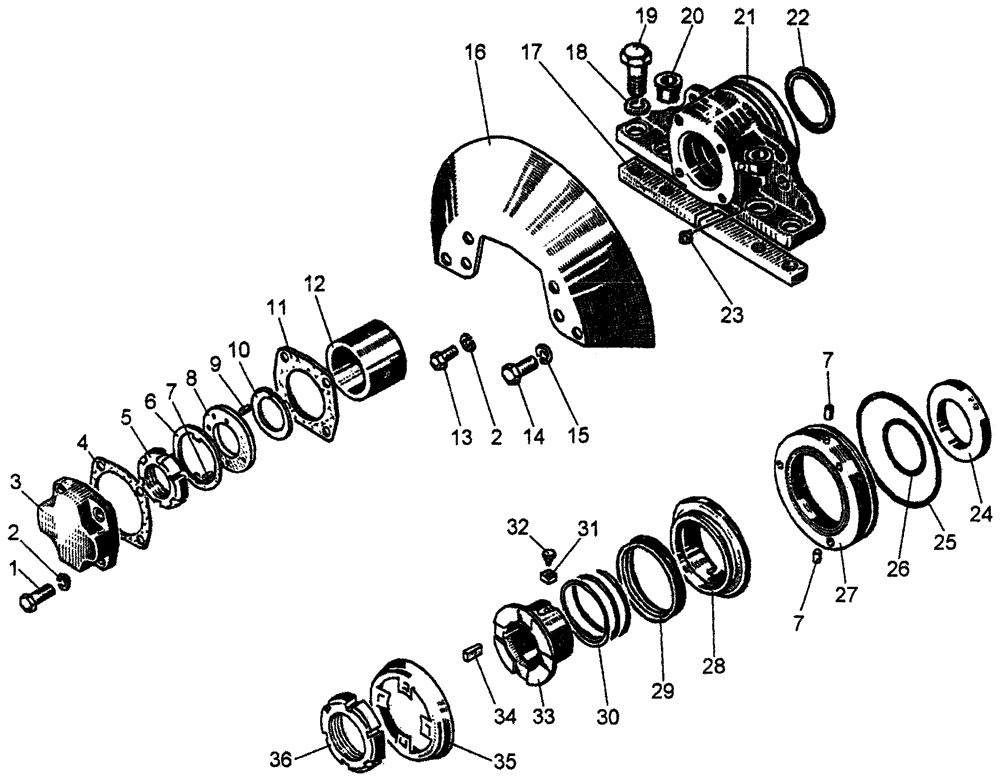 19 20 21 22
16 17 18
23
12
11
10
9
8
7
6
5
4
3
2
1
13 2 14 15
7
24
25
26
27
7
32 31
28
29
30
33
34
35
36